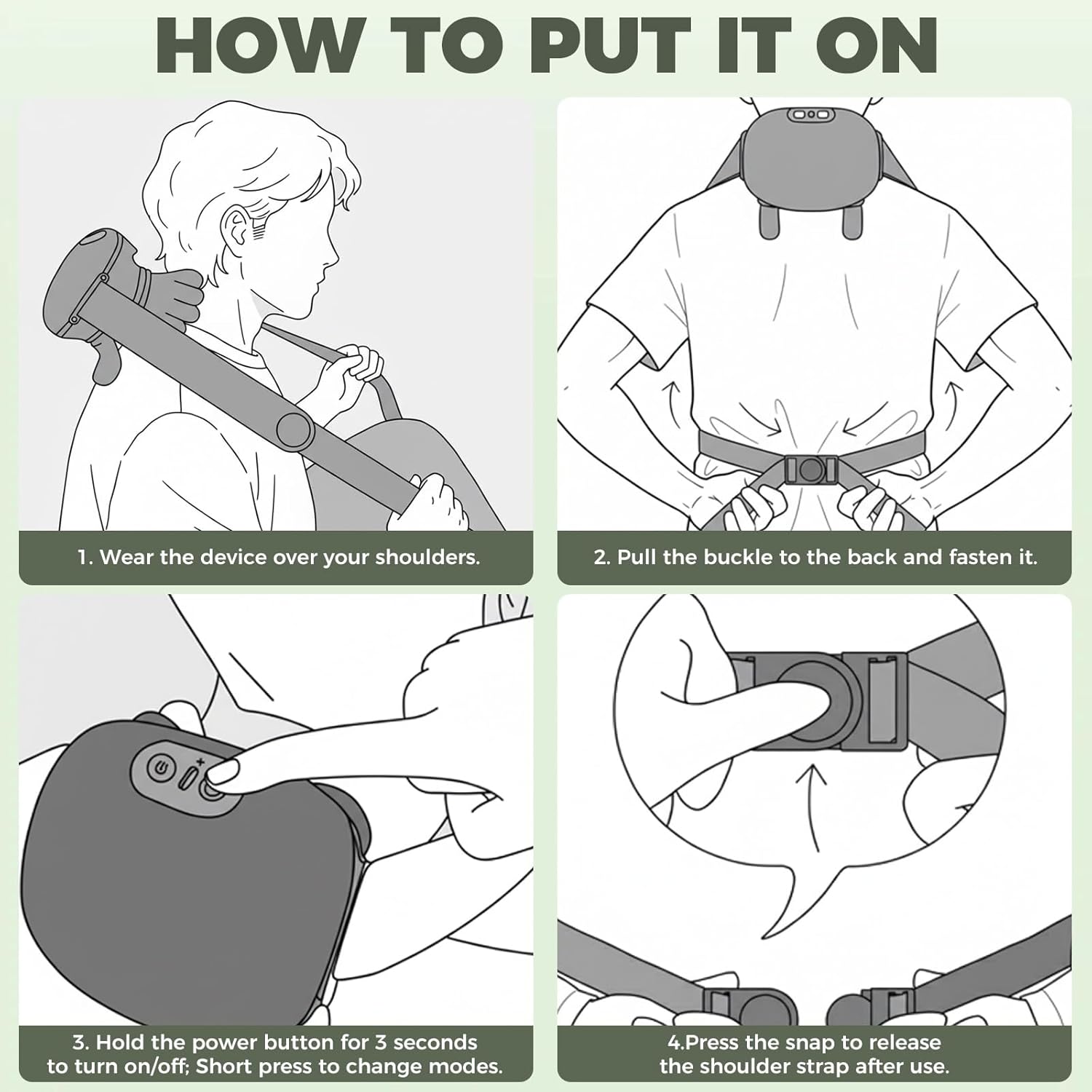 HOW TO PUT IT ON

1. Wear the device over your shoulders.

2. Pull the buckle to the back and fasten it.

3. Hold the power button for 3 seconds to turn on/off; Short press to change modes.

4.Press the snap to release the shoulder strap after use.